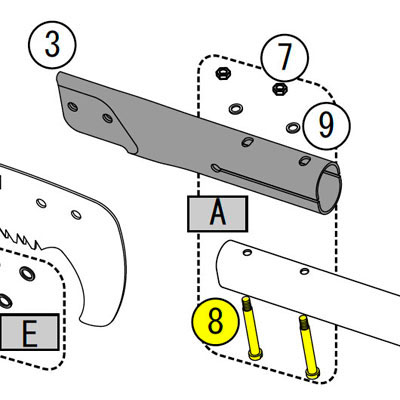 3
7
9
A
E
8