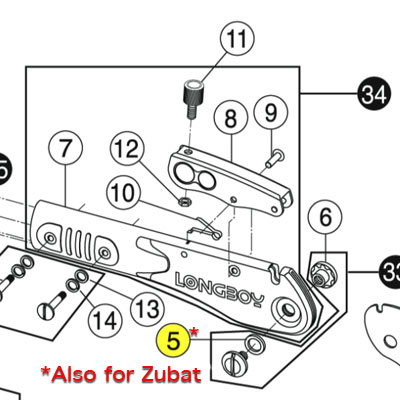 11
34
8
9
7
12
10
6
33
LONGBOY
13
14
5*
*Also for Zubat